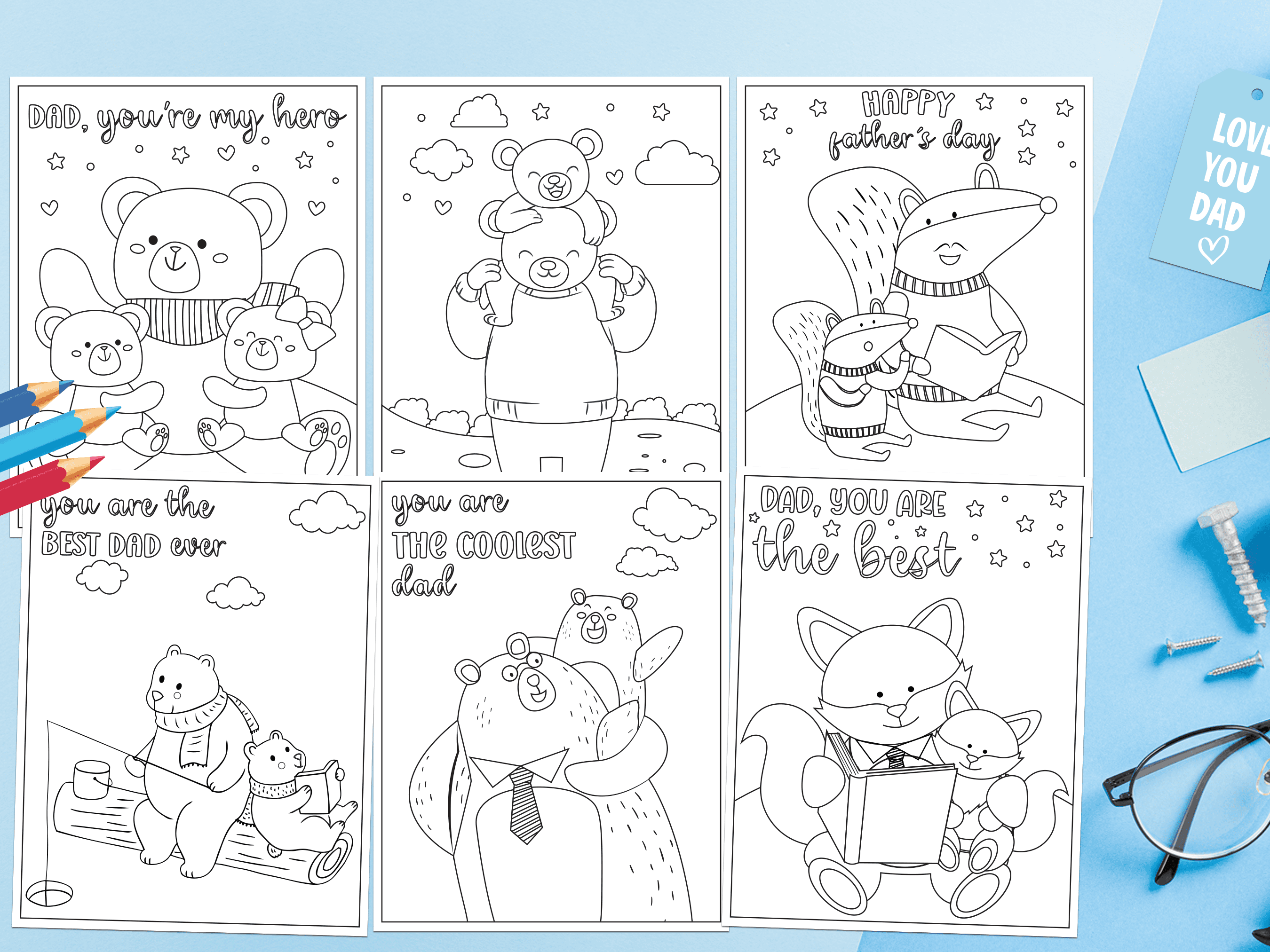 DAD, you're my hero

HAPPY father's day

LOVE YOU DAD

you are the BEST DAD ever

you are THE COOLEST dad

DAD, YOU ARE the best